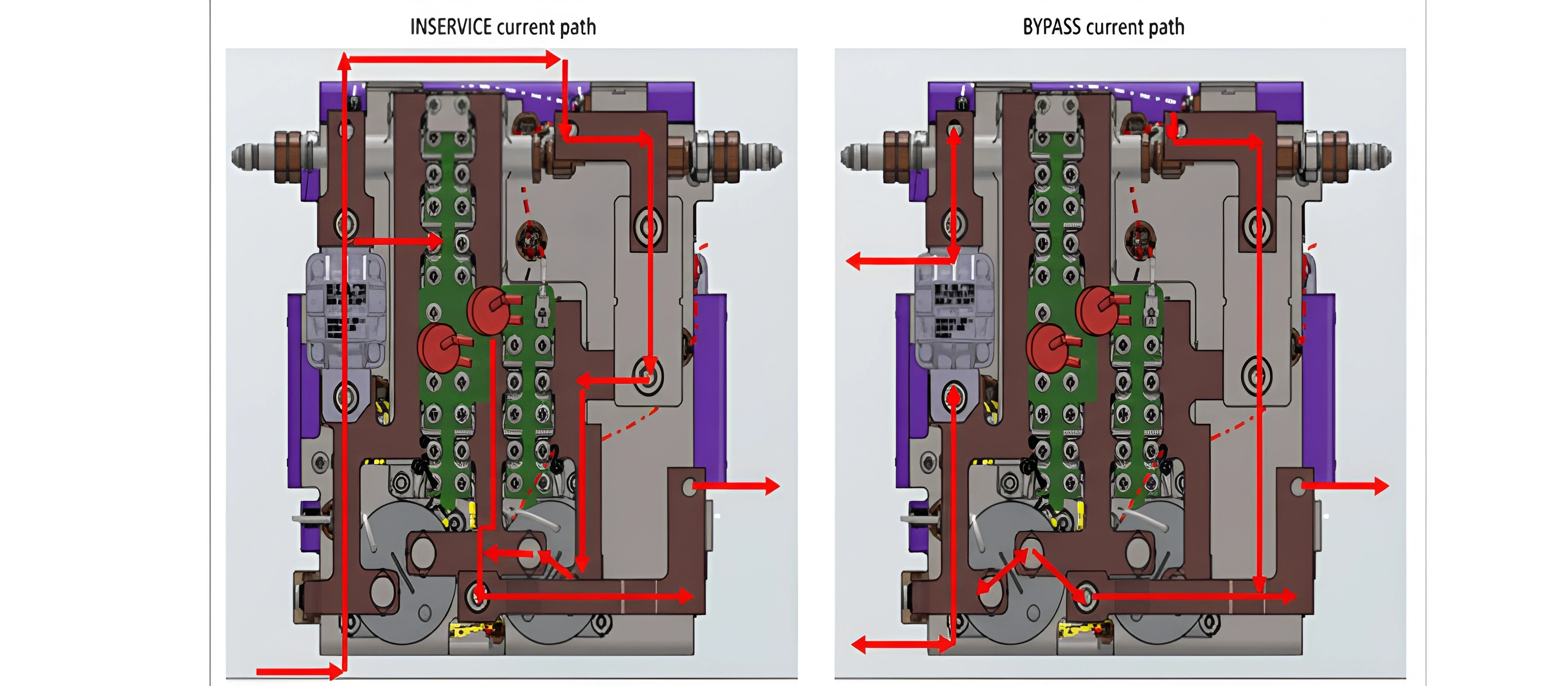 INSERVICE current path

BYPASS current path